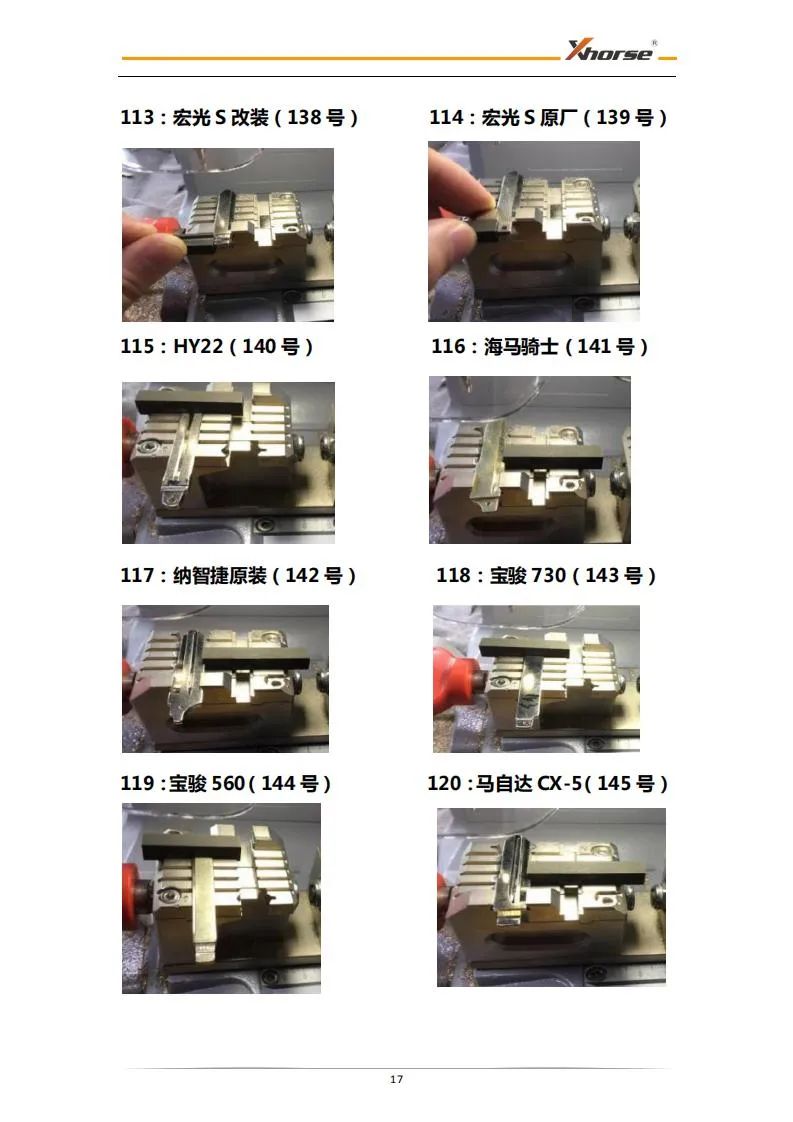 Xhorse®

113：宏光 S 改装（138 号）

114：宏光 S 原厂（139 号）

115：HY22（140 号）

116：海马骑士（141 号）

117：纳智捷原装（142 号）

118：宝骏 730（143 号）

119：宝骏 560（144 号）

120：马自达 CX-5（145 号）

17